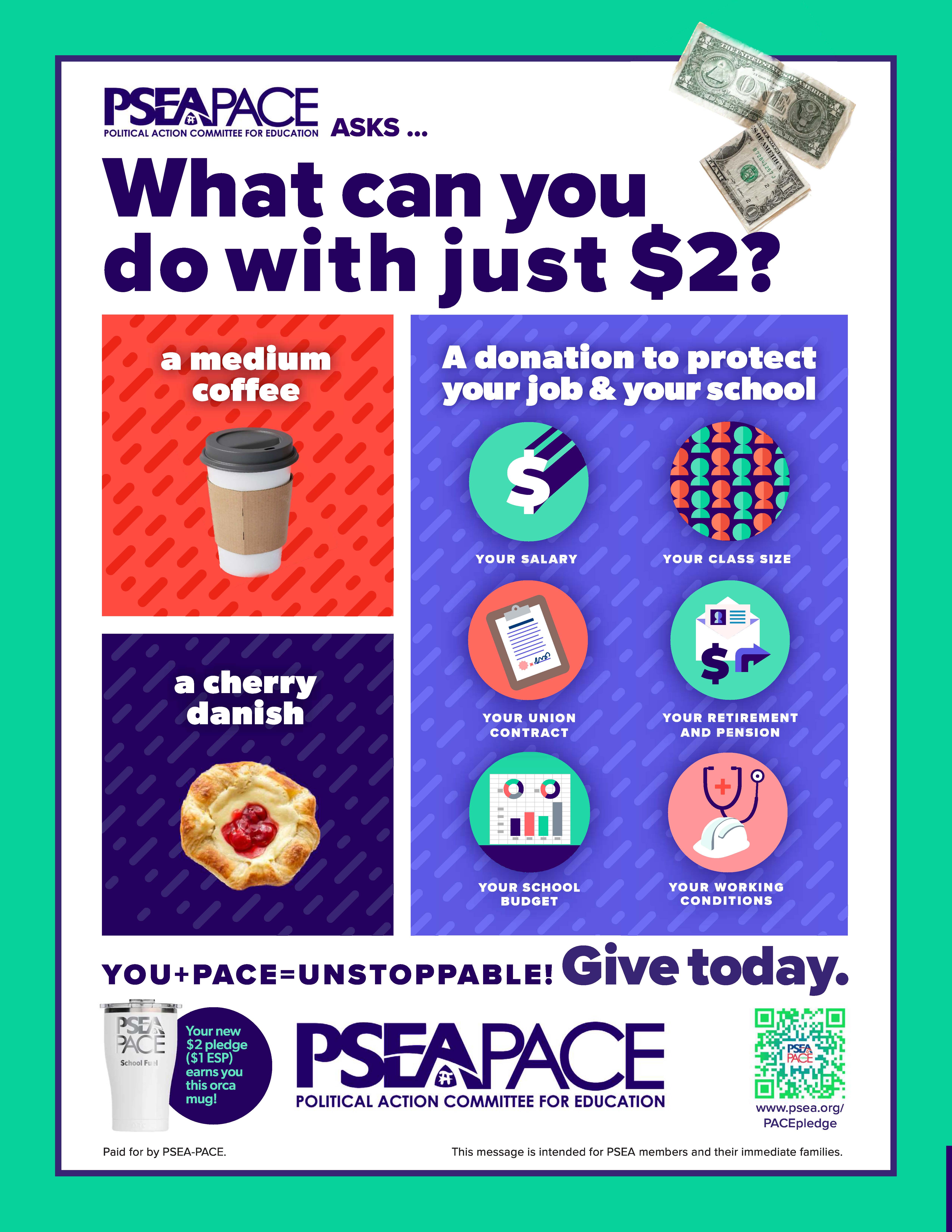 PSEAPACE
POLITICAL ACTION COMMITTEE FOR EDUCATION ASKS ...

What can you do with just $2?

a medium coffee

a cherry danish

A donation to protect your job & your school

YOUR SALARY

YOUR CLASS SIZE

YOUR UNION CONTRACT

YOUR RETIREMENT AND PENSION

YOUR SCHOOL BUDGET

YOUR WORKING CONDITIONS

YOU+PACE=UNSTOPPABLE! Give today.

PSEA PACE
School Fuel

Your new $2 pledge ($1 ESP) earns you this orca mug!

PSEAPACE
POLITICAL ACTION COMMITTEE FOR EDUCATION

PSEA PACE
www.psea.org/PACEpledge

Paid for by PSEA-PACE.

This message is intended for PSEA members and their immediate families.